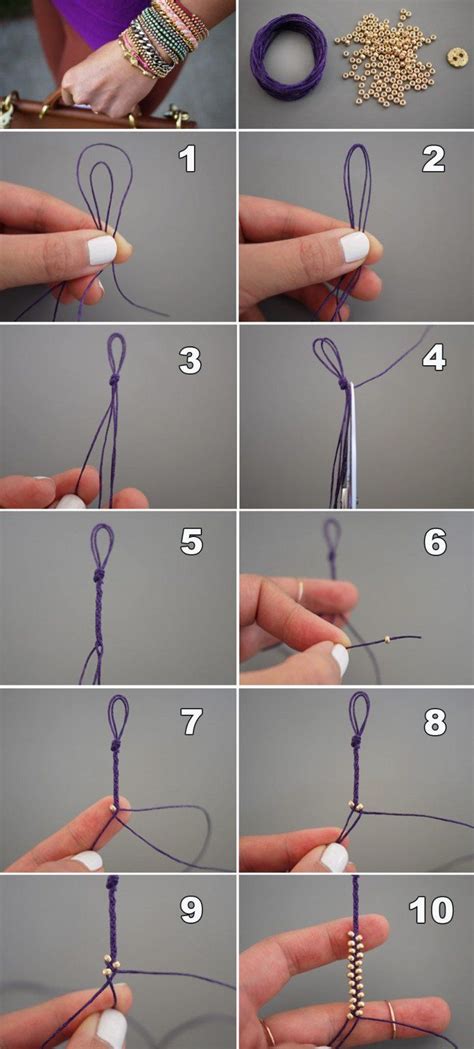 1
2
3
4
5
6
7
8
9
10