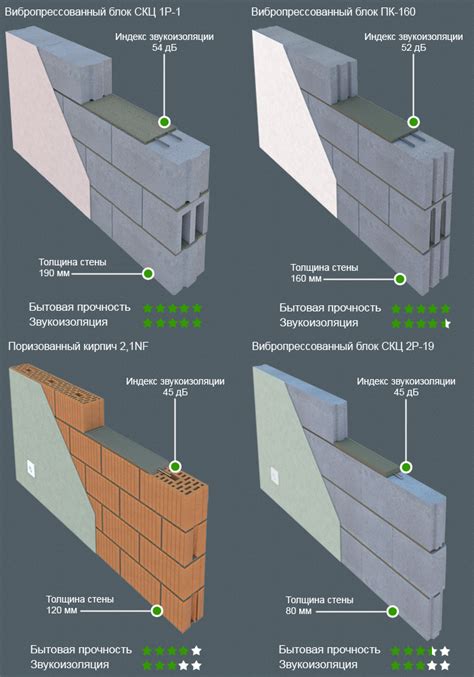 Вибропрессованный блок СКЦ 1Р-1

Индекс звукоизоляции
54 дБ

Толщина стены
190 мм

Бытовая прочность
Звукоизоляция

Вибропрессованный блок ПК-160

Индекс звукоизоляции
52 дБ

Толщина стены
160 мм

Бытовая прочность
Звукоизоляция

Поризованный кирпич 2,1NF

Индекс звукоизоляции
45 дБ

Толщина стены
120 мм

Бытовая прочность
Звукоизоляция

Вибропрессованный блок СКЦ 2Р-19

Индекс звукоизоляции
45 дБ

Толщина стены
80 мм

Бытовая прочность
Звукоизоляция