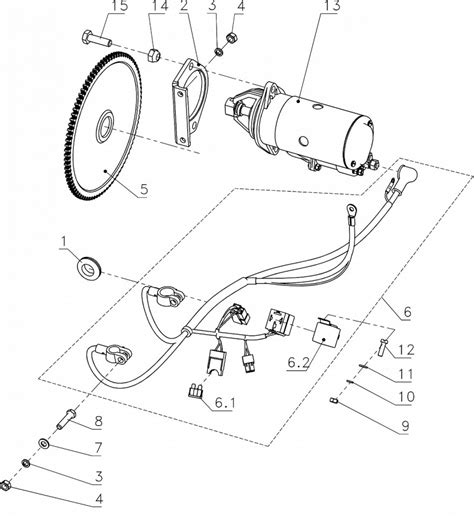 15
14
2
3
4
13
5
1
6
12
6.2
11
10
6.1
9
8
7
3
4