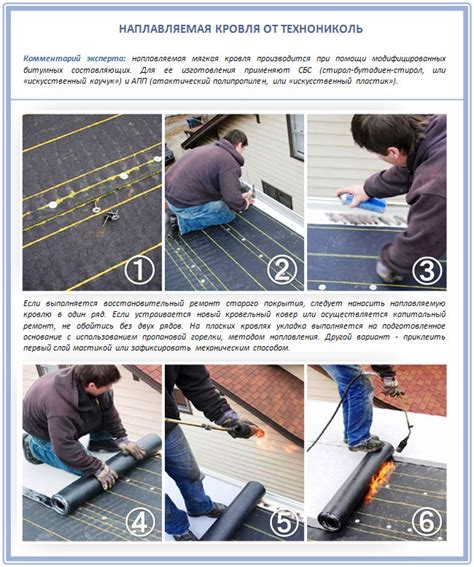 НАПЛАВЛЯЕМАЯ КРОВЛЯ ОТ ТЕХНОНИКОЛЬ

Комментарий эксперта: наплавляемая мягкая кровля производится при помощи модифицированных битумных составляющих. Для ее изготовления применяют СБС (стирол-бутадиен-стирол, или «искусственный каучук») и АПП (атактический полипропилен, или «искусственный пластик»).

①

②

③

Если выполняется восстановительный ремонт старого покрытия, следует наносить наплавляемую кровлю в один ряд. Если устраивается новый кровельный ковер или осуществляется капитальный ремонт, не обойтись без двух рядов. На плоских кровлях укладка выполняется на подготовленное основание с использованием пропановой горелки, методом наплавления. Другой вариант - приклеить первый слой мастикой или зафиксировать механическим способом.

④

⑤

⑥