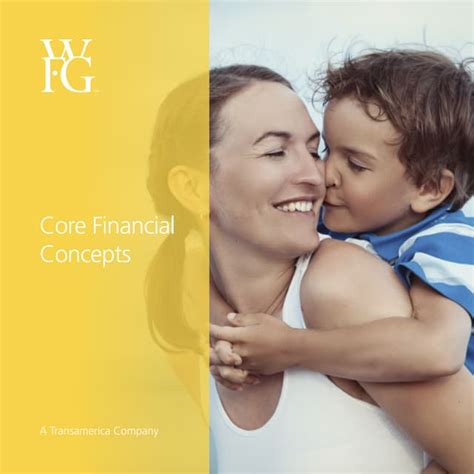 WFG

Core Financial Concepts

A Transamerica Company