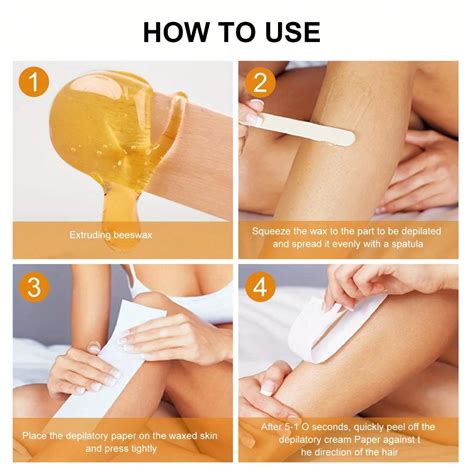 HOW TO USE

1

Extruding beeswax

2

Squeeze the wax to the part to be depilated and spread it evenly with a spatula

3

Place the depilatory paper on the waxed skin and press tightly

4

After 5-1 O seconds, quickly peel off the depilatory cream Paper against t he direction of the hair