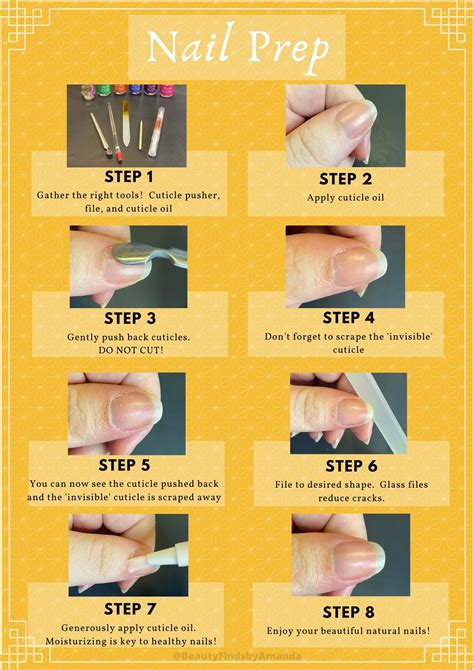 Nail Prep

STEP 1
Gather the right tools! Cuticle pusher, file, and cuticle oil

STEP 2
Apply cuticle oil

STEP 3
Gently push back cuticles. DO NOT CUT!

STEP 4
Don't forget to scrape the 'invisible' cuticle

STEP 5
You can now see the cuticle pushed back and the 'invisible' cuticle is scraped away

STEP 6
File to desired shape. Glass files reduce cracks.

STEP 7
Generously apply cuticle oil. Moisturizing is key to healthy nails!

STEP 8
Enjoy your beautiful natural nails!

@BeautyFindsbyAmanda