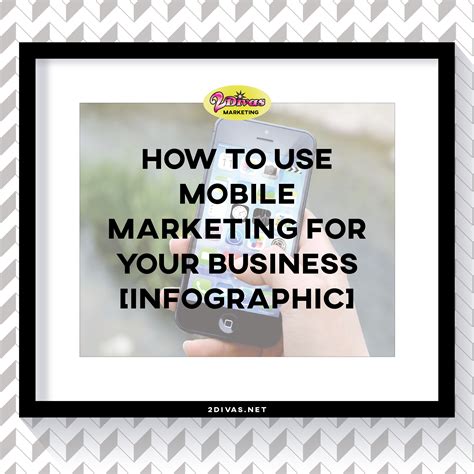 2Divas
MARKETING

HOW TO USE MOBILE MARKETING FOR YOUR BUSINESS [INFOGRAPHIC]

2DIVAS.NET