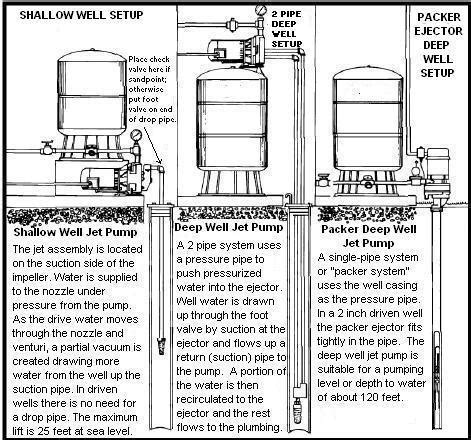 SHALLOW WELL SETUP

Place check valve here if sandpoint; otherwise put foot valve on end of drop pipe.

Shallow Well Jet Pump

The jet assembly is located on the suction side of the impeller. Water is supplied to the nozzle under pressure from the pump. As the drive water moves through the nozzle and venturi, a partial vacuum is created drawing more water from the well up the suction pipe. In driven wells there is no need for a drop pipe. The maximum lift is 25 feet at sea level.

2 PIPE DEEP WELL SETUP

Deep Well Jet Pump

A 2 pipe system uses a pressure pipe to push pressurized water into the ejector. Well water is drawn up through the foot valve by suction at the ejector and flows up a return (suction) pipe to the pump. A portion of the water is then recirculated to the ejector and the rest flows to the plumbing.

PACKER EJECTOR DEEP WELL SETUP

Packer Deep Well Jet Pump

A single-pipe system or "packer system" uses the well casing as the pressure pipe. In a 2 inch driven well the packer ejector fits tightly in the pipe. The deep well jet pump is suitable for a pumping level or depth to water of about 120 feet.