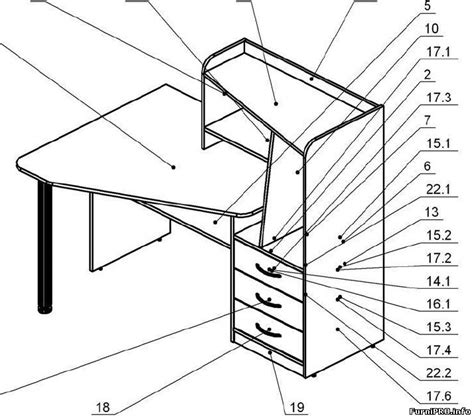 5
10
17.1
2
17.3
7
15.1
6
22.1
13
15.2
17.2
14.1
16.1
15.3
17.4
22.2
17.6
18
19
FurniPRO.info