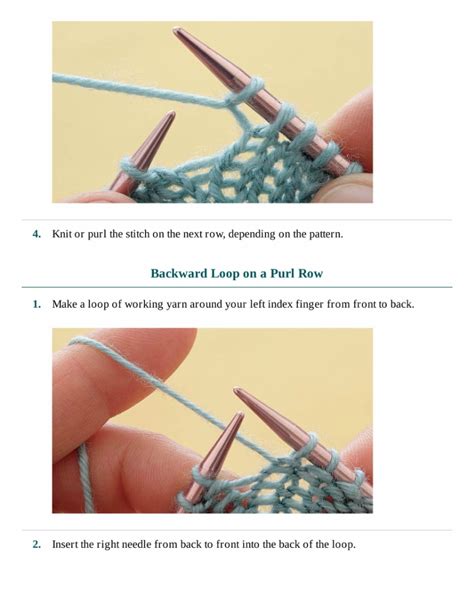 4. Knit or purl the stitch on the next row, depending on the pattern.

Backward Loop on a Purl Row

1. Make a loop of working yarn around your left index finger from front to back.

2. Insert the right needle from back to front into the back of the loop.