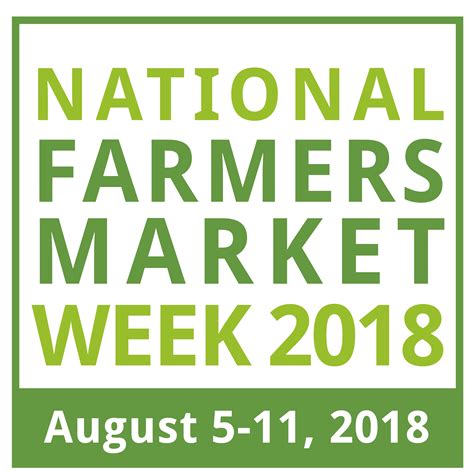 NATIONAL
FARMERS
MARKET
WEEK 2018

August 5-11, 2018