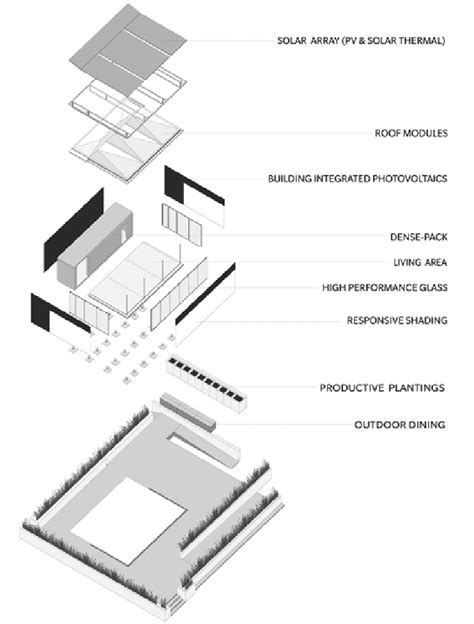 SOLAR ARRAY (PV & SOLAR THERMAL)

ROOF MODULES

BUILDING INTEGRATED PHOTOVOLTAICS

DENSE-PACK

LIVING AREA

HIGH PERFORMANCE GLASS

RESPONSIVE SHADING

PRODUCTIVE PLANTINGS

OUTDOOR DINING