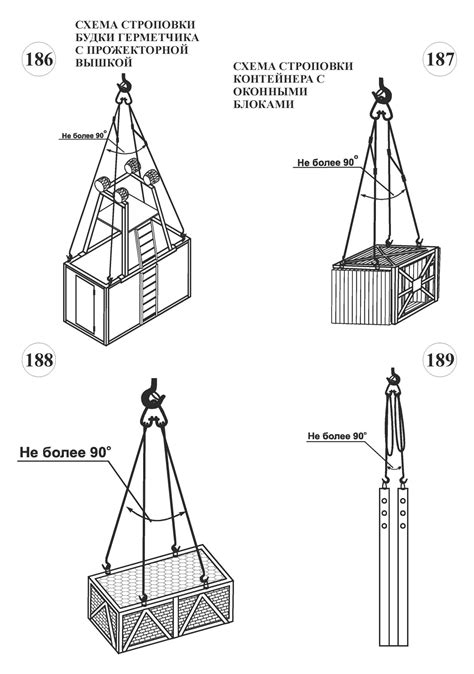 186

СХЕМА СТРОПОВКИ БУДКИ ГЕРМЕТЧИКА С ПРОЖЕКТОРНОЙ ВЫШКОЙ

Не более 90°

СХЕМА СТРОПОВКИ КОНТЕЙНЕРА С ОКОННЫМИ БЛОКАМИ

187

Не более 90°

188

Не более 90°

189

Не более 90°