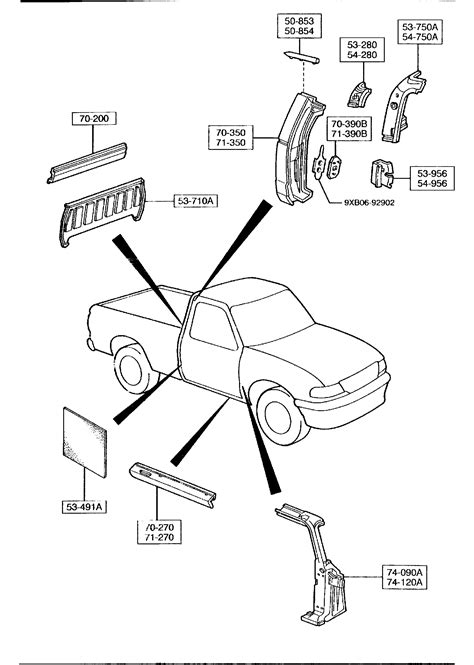 50-853
50-854

53-280
54-280

53-750A
54-750A

70-200

70-350
71-350

70-390B
71-390B

53-956
54-956

53-710A

9XB06-92902

53-491A

70-270
71-270

74-090A
74-120A