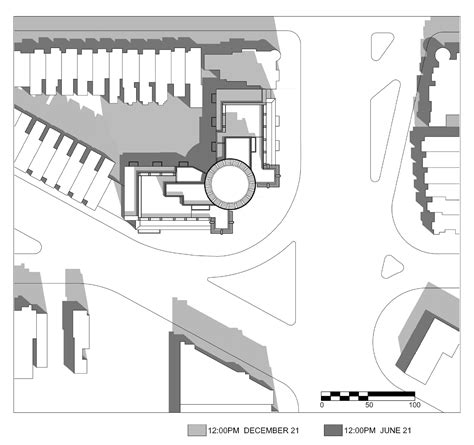 0 50 100

12:00PM DECEMBER 21

12:00PM JUNE 21