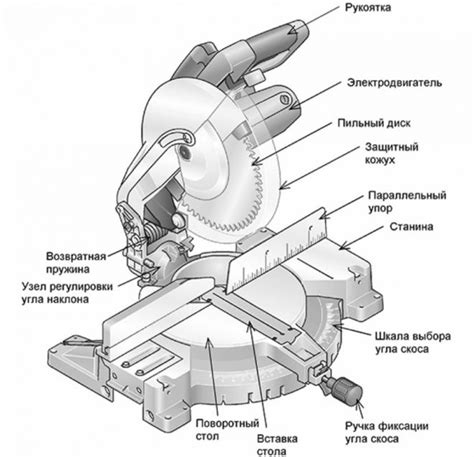 Рукоятка

Электродвигатель

Пильный диск

Защитный кожух

Параллельный упор

Станина

Возвратная пружина

Узел регулировки угла наклона

Шкала выбора угла скоса

Поворотный стол

Вставка стола

Ручка фиксации угла скоса