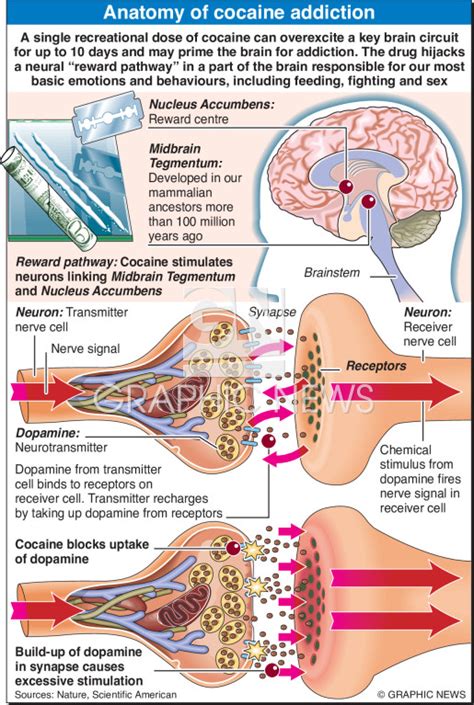 Anatomy of cocaine addiction

A single recreational dose of cocaine can overexcite a key brain circuit for up to 10 days and may prime the brain for addiction. The drug hijacks a neural "reward pathway" in a part of the brain responsible for our most basic emotions and behaviours, including feeding, fighting and sex

Nucleus Accumbens: Reward centre

Midbrain Tegmentum: Developed in our mammalian ancestors more than 100 million years ago

Reward pathway: Cocaine stimulates neurons linking Midbrain Tegmentum and Nucleus Accumbens

Brainstem

Neuron: Transmitter nerve cell

Nerve signal

Synapse

Neuron: Receiver nerve cell

Receptors

GRAPHIC NEWS

Dopamine: Neurotransmitter

Dopamine from transmitter cell binds to receptors on receiver cell. Transmitter recharges by taking up dopamine from receptors

Chemical stimulus from dopamine fires nerve signal in receiver cell

Cocaine blocks uptake of dopamine

Build-up of dopamine in synapse causes excessive stimulation

Sources: Nature, Scientific American

© GRAPHIC NEWS