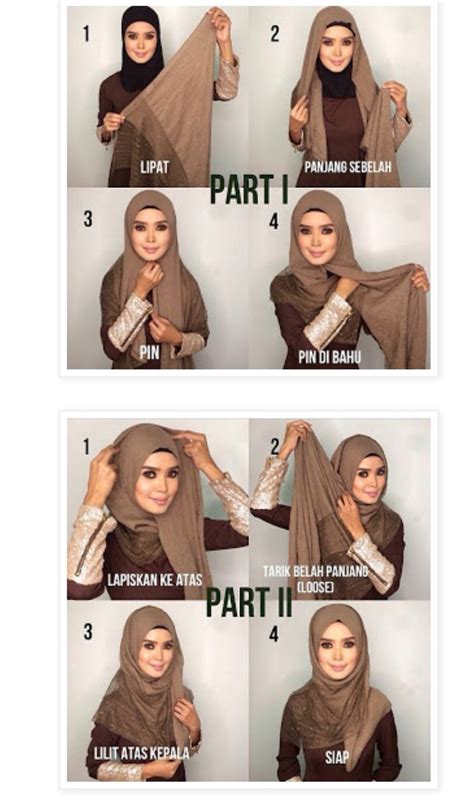 1
LIPAT

2
PANJANG SEBELAH

PART I

3
PIN

4
PIN DI BAHU

1
LAPISKAN KE ATAS

2
TARIK BELAH PANJANG (LOOSE)

PART II

3
LILIT ATAS KEPALA

4
SIAP