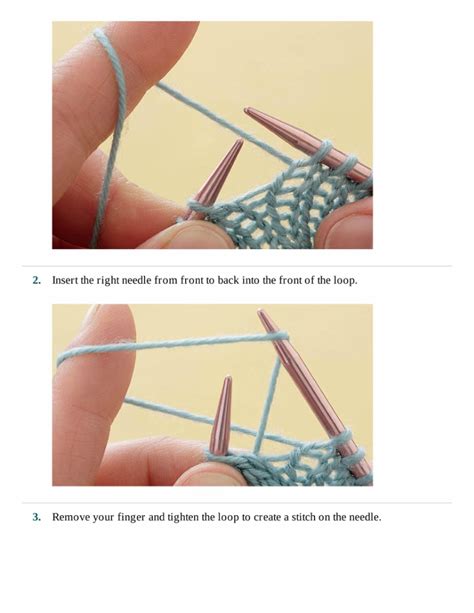 2. Insert the right needle from front to back into the front of the loop.

3. Remove your finger and tighten the loop to create a stitch on the needle.