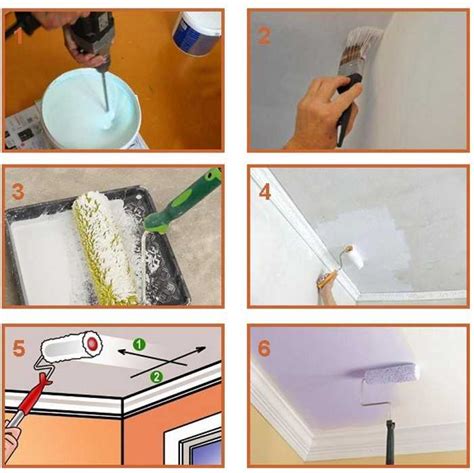 1

2

3

4

5

1

2

6