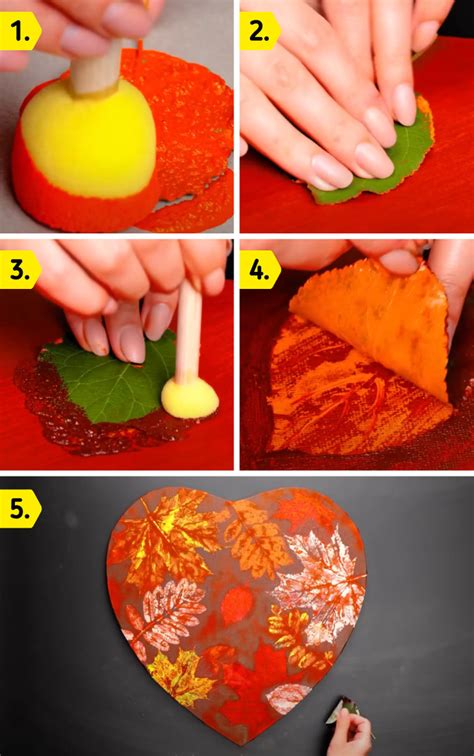 1.

2.

3.

4.

5.