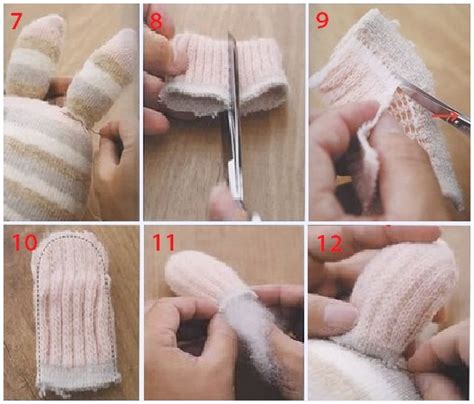 7

8

9

10

11

12