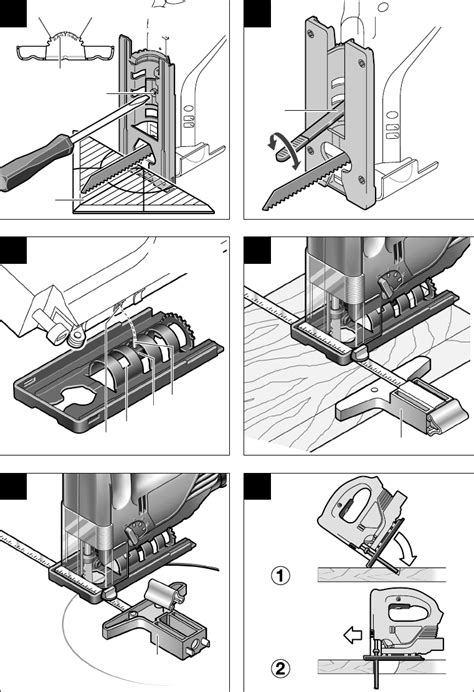 ①

②