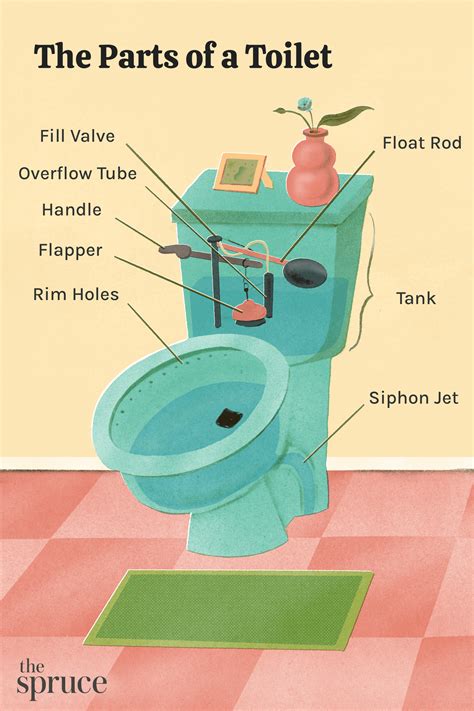 The Parts of a Toilet

Fill Valve

Overflow Tube

Handle

Flapper

Rim Holes

Float Rod

Tank

Siphon Jet

the spruce