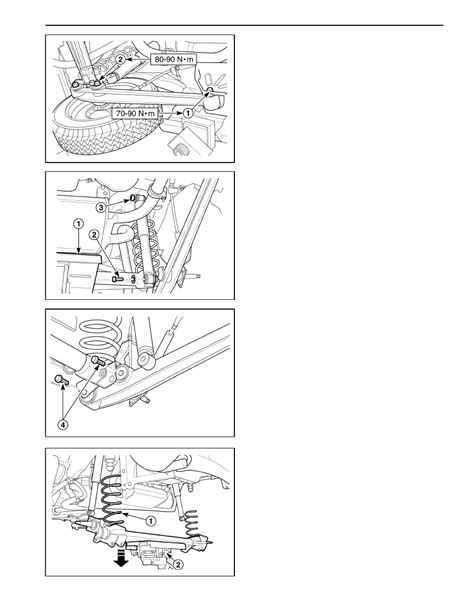 2
80-90 N•m
70-90 N•m
1

3
1
2

4

1
2