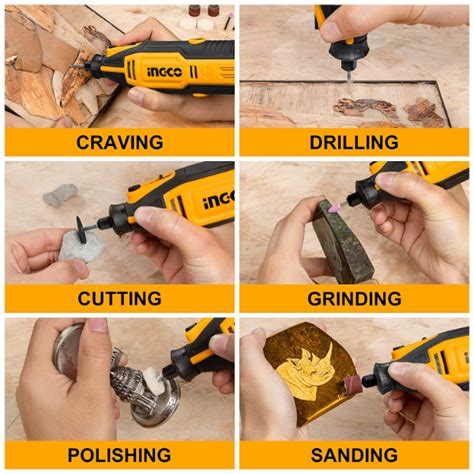 INGCO

CRAVING

DRILLING

INGCO

CUTTING

GRINDING

POLISHING

SANDING