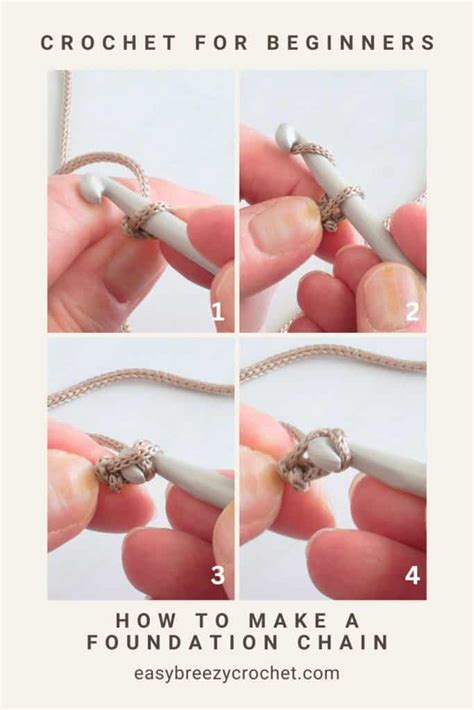 CROCHET FOR BEGINNERS

1

2

3

4

HOW TO MAKE A FOUNDATION CHAIN

easybreezycrochet.com