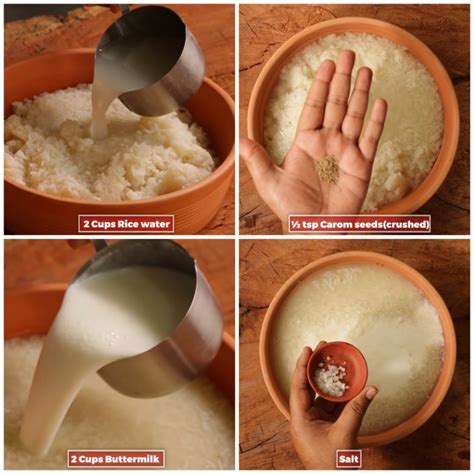 2 Cups Rice water

½ tsp Carom seeds(crushed)

2 Cups Buttermilk

Salt