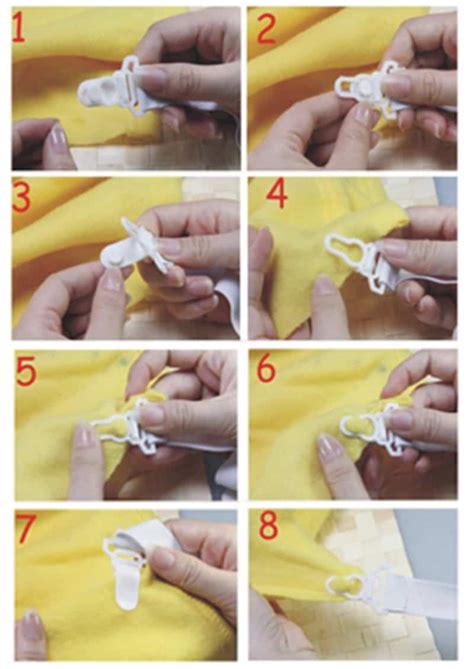 1
2
3
4
5
6
7
8