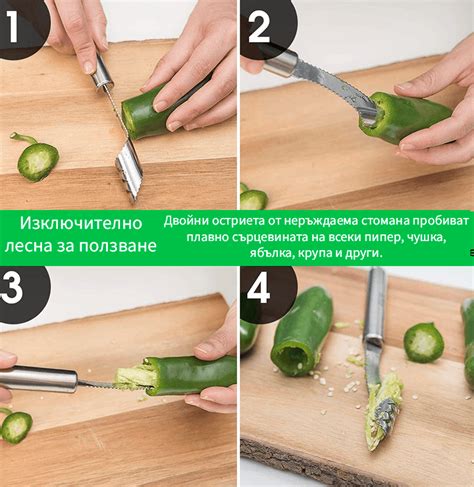 1

2

Изключително лесна за ползване

Двойни остриета от неръждаема стомана пробиват плавно сърцевината на всеки пипер, чушка, ябълка, крупа и други.

3

4