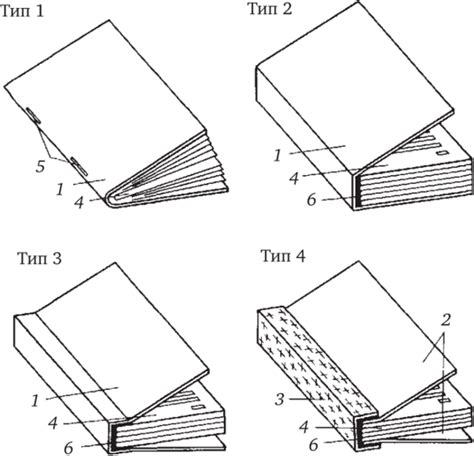 Тип 1

5
1
4

Тип 2

1
4
6

Тип 3

1
4
6

Тип 4

2
3
4
6