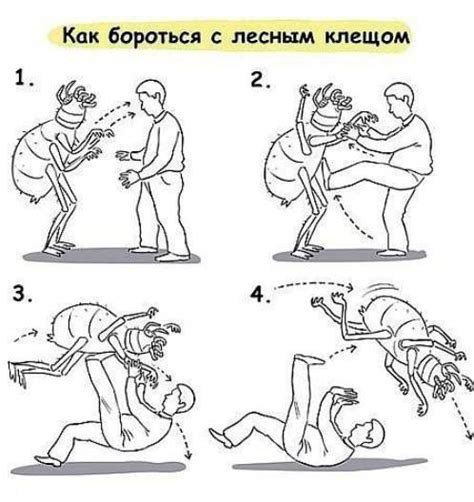 Как бороться с лесным клещом

1.

2.

3.

4.