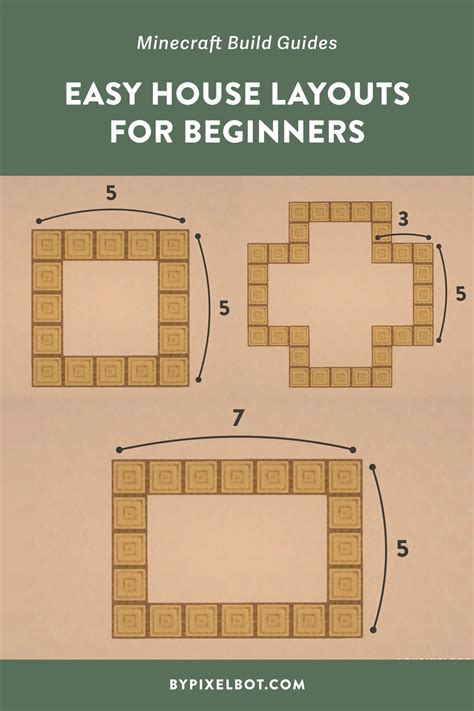 Minecraft Build Guides

EASY HOUSE LAYOUTS FOR BEGINNERS

5

5

3

5

7

5

BYPIXELBOT.COM