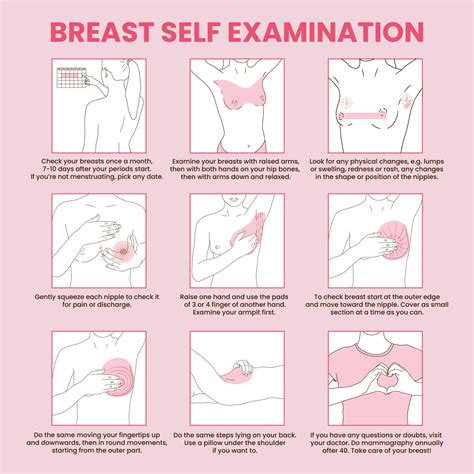 BREAST SELF EXAMINATION

Check your breasts once a month, 7-10 days after your periods start. If you're not menstruating, pick any date.

Examine your breasts with raised arms, then with both hands on your hip bones, then with arms down and relaxed.

Look for any physical changes, e.g. lumps or swelling, redness or rash, any changes in the shape or position of the nipples.

Gently squeeze each nipple to check it for pain or discharge.

Raise one hand and use the pads of 3 or 4 finger of another hand. Examine your armpit first.

To check breast start at the outer edge and move toward the nipple. Cover as small section at a time as you can.

Do the same moving your fingertips up and downwards, then in round movements, starting from the outer part.

Do the same steps lying on your back. Use a pillow under the shoulder if you want to.

If you have any questions or doubts, visit your doctor. Do mammography annually after 40. Take care of your breast!