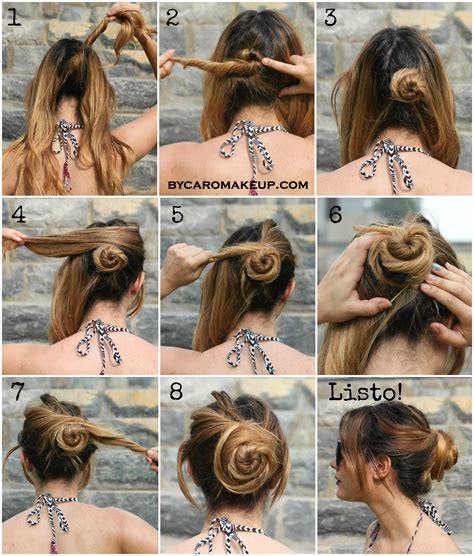 1

2

BYCAROMAKEUP.COM

3

4

5

6

7

8

Listo!