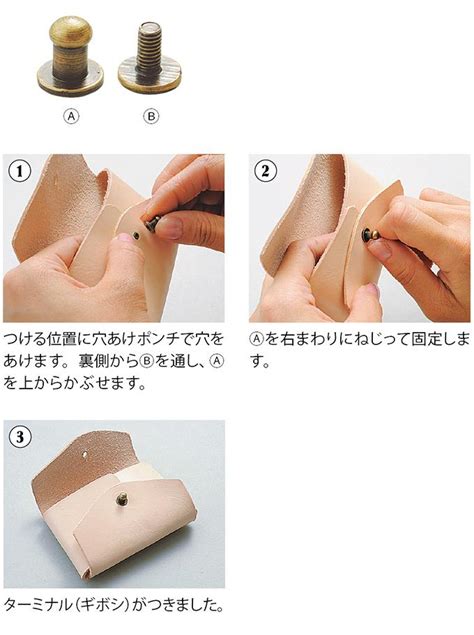 Ⓐ Ⓑ

1

つける位置に穴あけポンチで穴をあけます。裏側からⒷを通し、Ⓐを上からかぶせます。

2

Ⓐを右まわりにねじって固定します。

3

ターミナル(ギボシ)がつきました。