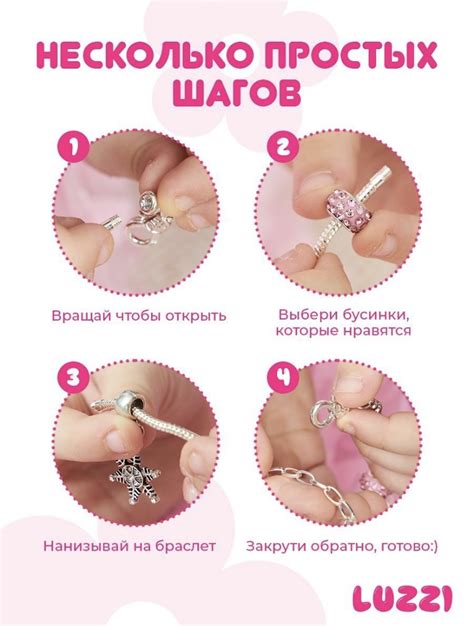 НЕСКОЛЬКО ПРОСТЫХ ШАГОВ

1

Вращай чтобы открыть

2

Выбери бусинки, которые нравятся

3

Нанизывай на браслет

4

Закрути обратно, готово:)

LUZZI