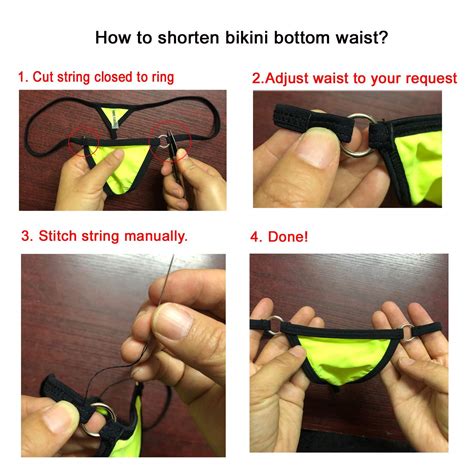 How to shorten bikini bottom waist?

1. Cut string closed to ring

2.Adjust waist to your request

3. Stitch string manually.

4. Done!