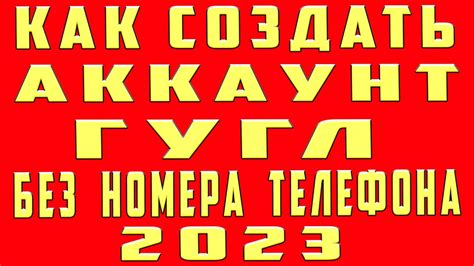 КАК СОЗДАТЬ
АККАУНТ
ГУГЛ
БЕЗ НОМЕРА ТЕЛЕФОНА
2023