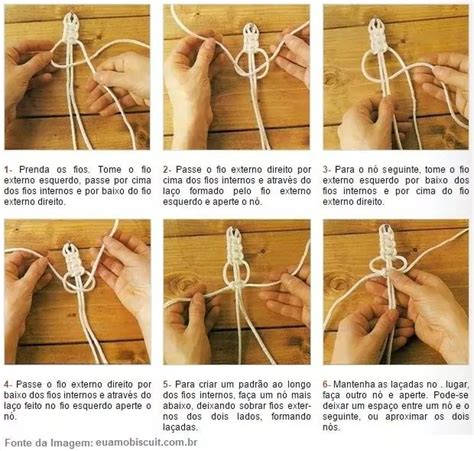 1- Prenda os fios. Tome o fio externo esquerdo, passe por cima dos fios internos e por baixo do fio externo direito.

2- Passe o fio externo direito por cima dos fios internos e através do laço formado pelo fio externo esquerdo e aperte o nó.

3- Para o nó seguinte, tome o fio externo esquerdo por baixo dos fios internos e por cima do fio externo direito.

4- Passe o fio externo direito por baixo dos fios internos e através do laço feito no fio esquerdo aperte o nó.

5- Para criar um padrão ao longo dos fios internos, faça um nó mais abaixo, deixando sobrar fios externos dos dois lados, formando laçadas.

6- Mantenha as laçadas no . lugar, faça outro nó e aperte. Pode-se deixar um espaço entre um nó e o seguinte, ou aproximar os dois nós.

Fonte da Imagem: euamobiscuit.com.br