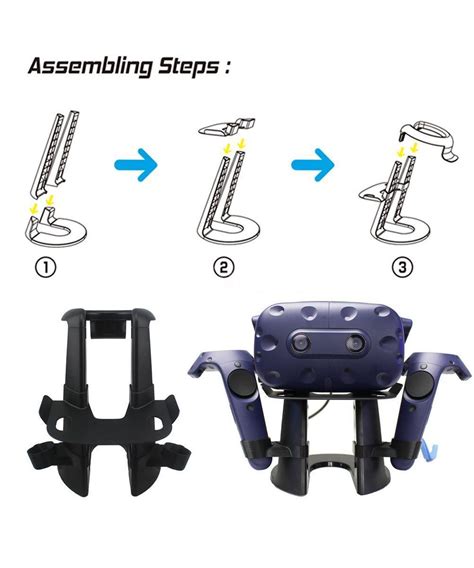 Assembling Steps :

①

②

③