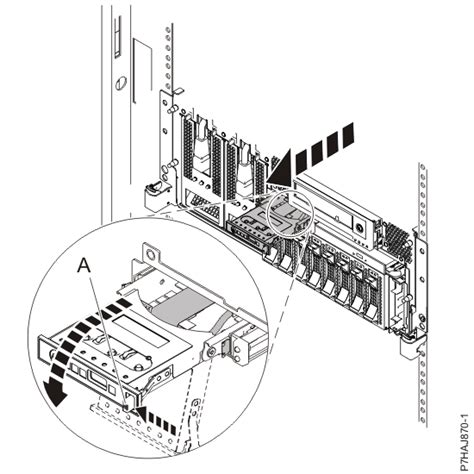 A

P7HAJ870-1