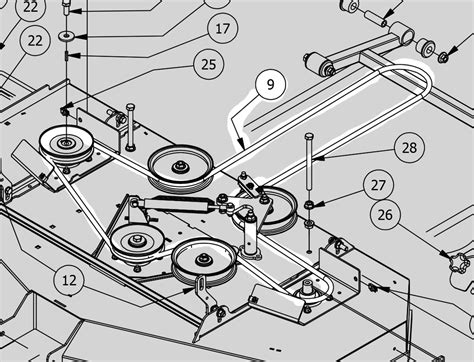 22
22
17
25
9
28
27
26
12