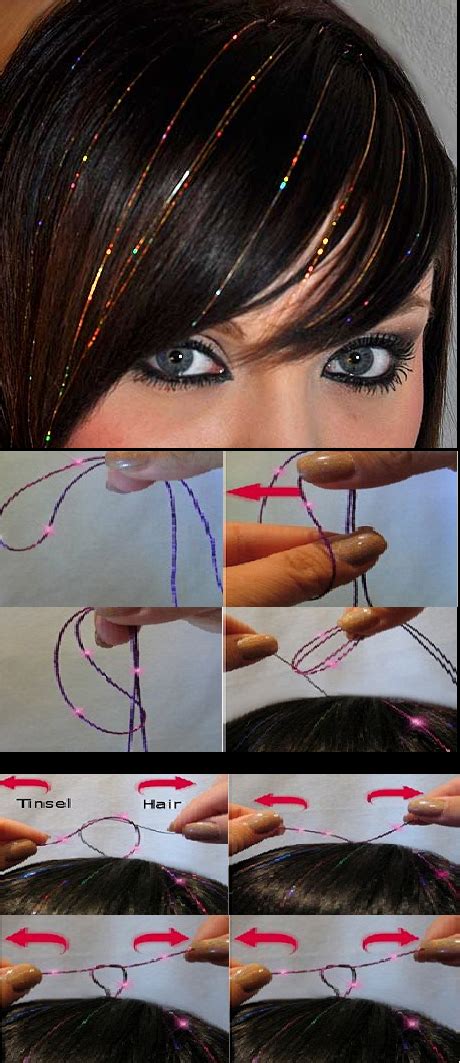 Tinsel
Hair