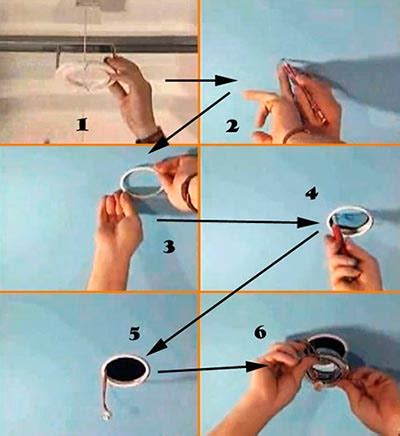 1
2
3
4
5
6