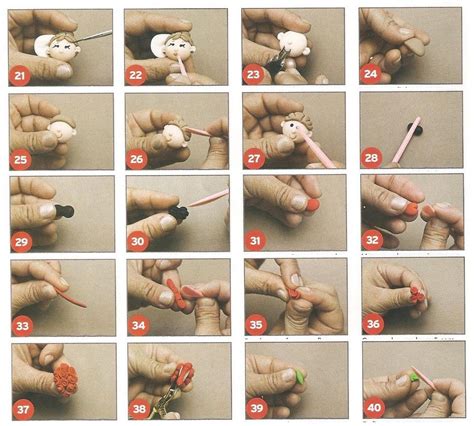 21 22 23 24
25 26 27 28
29 30 31 32
33 34 35 36
37 38 39 40