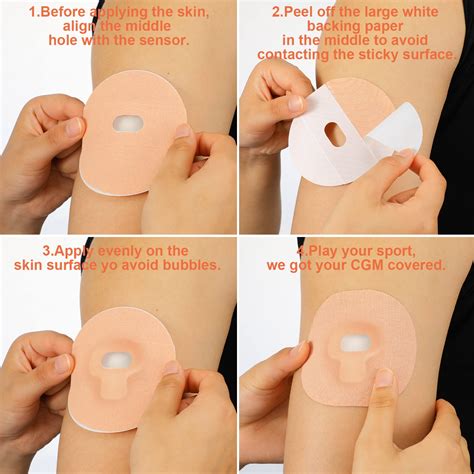 1.Before applying the skin, align the middle hole with the sensor.

2.Peel off the large white backing paper in the middle to avoid contacting the sticky surface.

3.Apply evenly on the skin surface yo avoid bubbles.

4.Play your sport, we got your CGM covered.