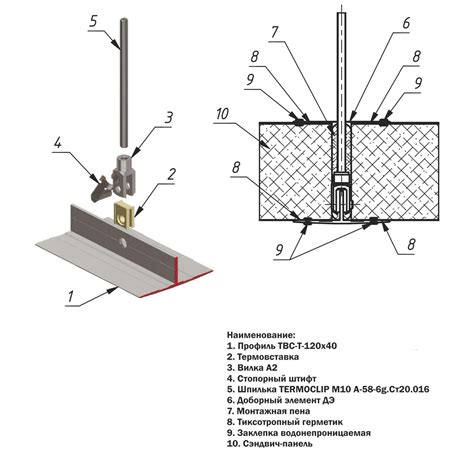 5
3
4
2
1

7
6
8
8
9
9
10
8
9
8

Наименование:
1. Профиль ТВС-Т-120х40
2. Термовставка
3. Вилка А2
4. Стопорный штифт
5. Шпилька TERMOCLIP M10 A-58-6g.Ст20.016
6. Доборный элемент ДЭ
7. Монтажная пена
8. Тиксотропный герметик
9. Заклепка водонепроницаемая
10. Сэндвич-панель