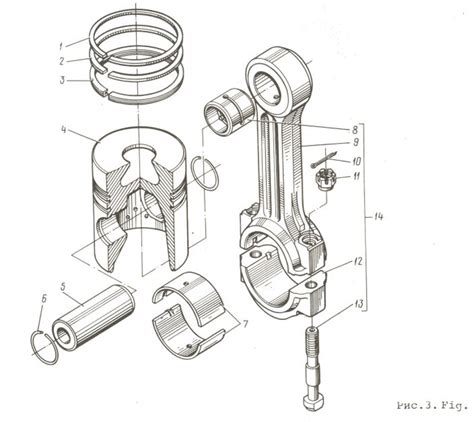 1
2
3
4
5
6
7
8
9
10
11
12
13
14
Рис.3. Fig.